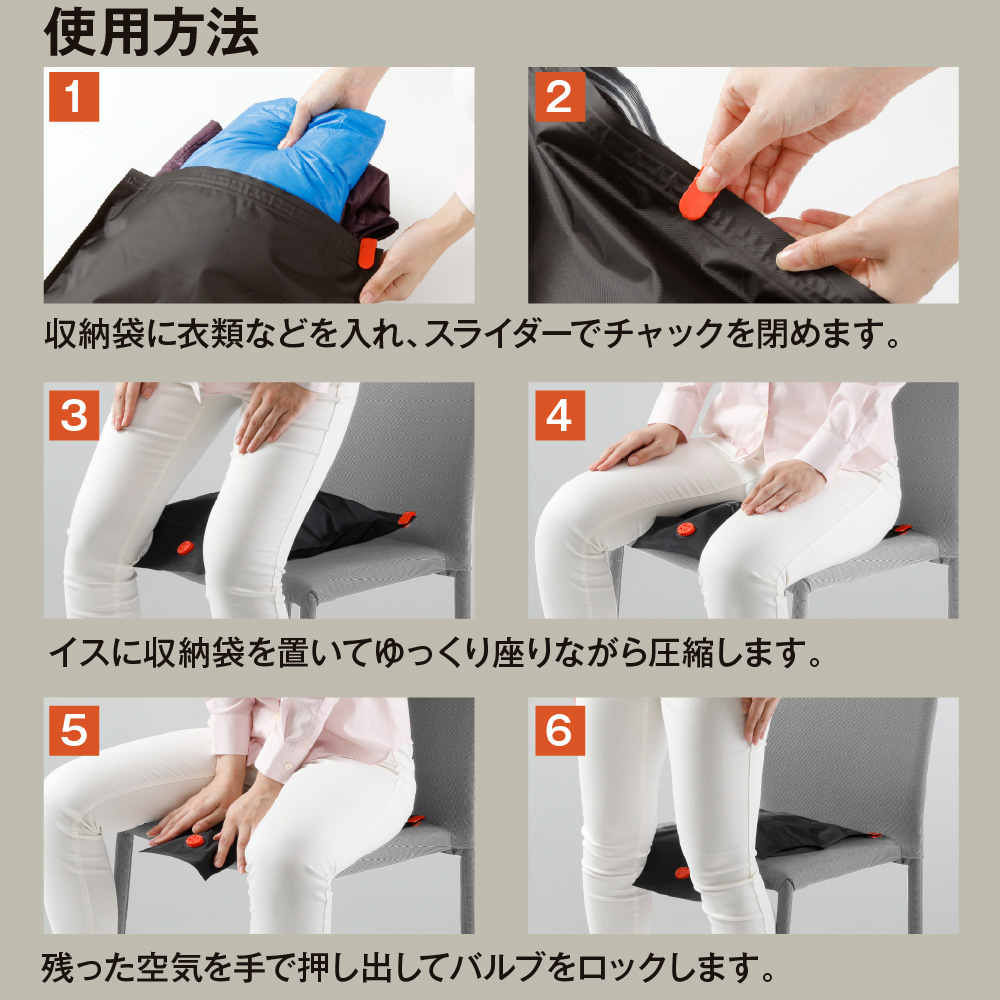 使用方法

1

2

収納袋に衣類などを入れ、スライダーでチャックを閉めます。

3

4

イスに収納袋を置いてゆっくり座りながら圧縮します。

5

6

残った空気を手で押し出してバルブをロックします。