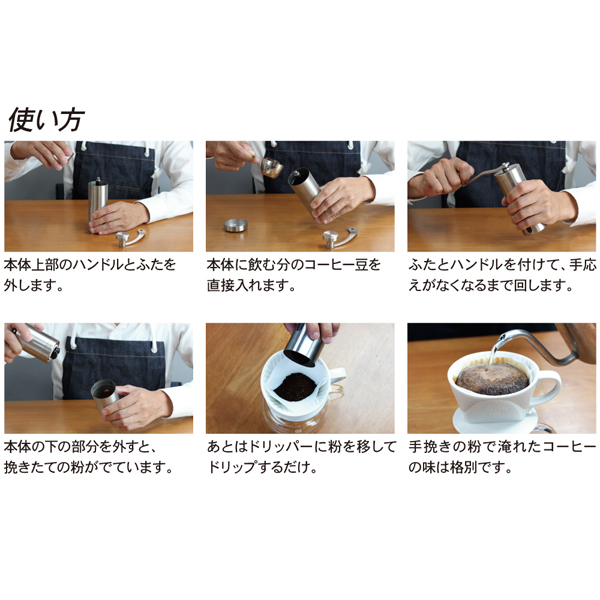 使い方

本体上部のハンドルとふたを外します。

本体に飲む分のコーヒー豆を直接入れます。

ふたとハンドルを付けて、手応えがなくなるまで回します。

本体の下の部分を外すと、挽きたての粉がでています。

あとはドリッパーに粉を移してドリップするだけ。

手挽きの粉で淹れたコーヒーの味は格別です。